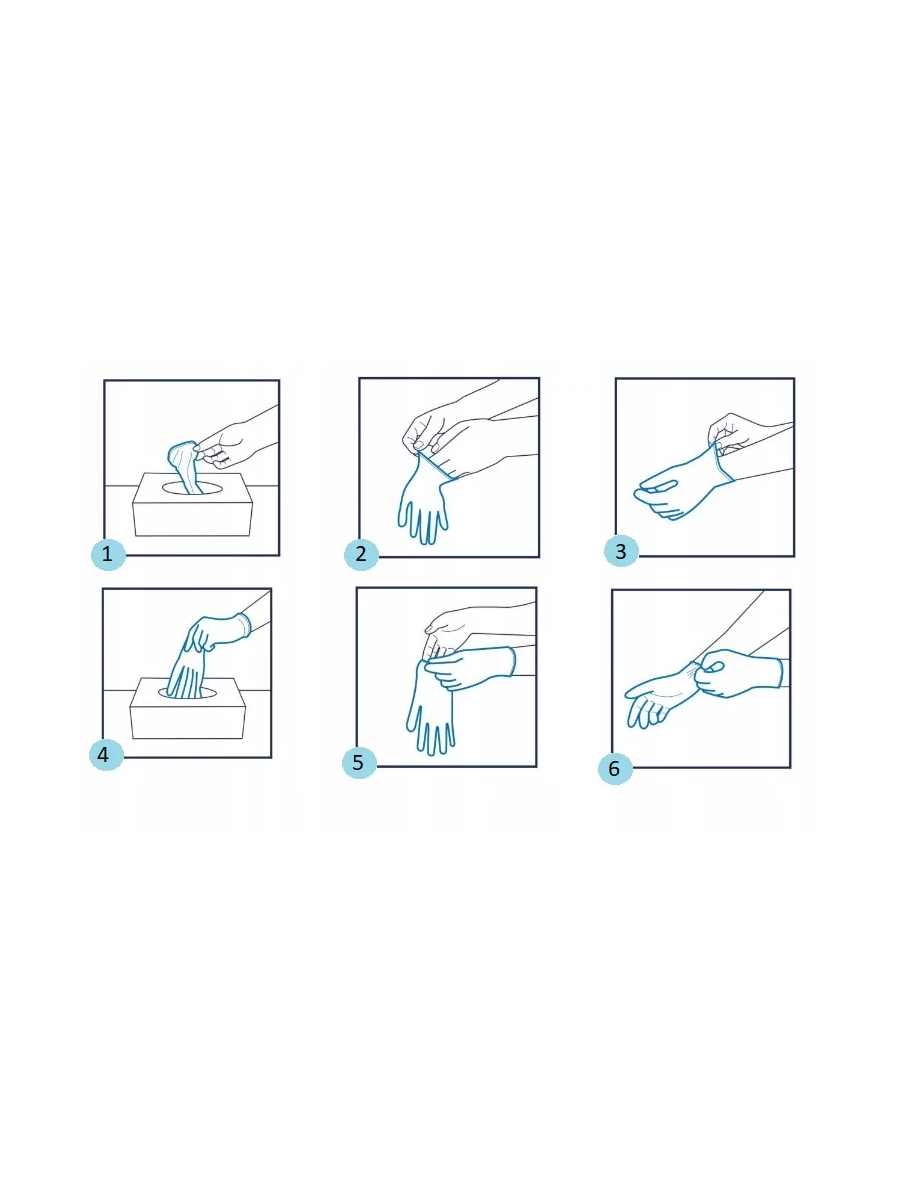 1

2

3

4

5

6